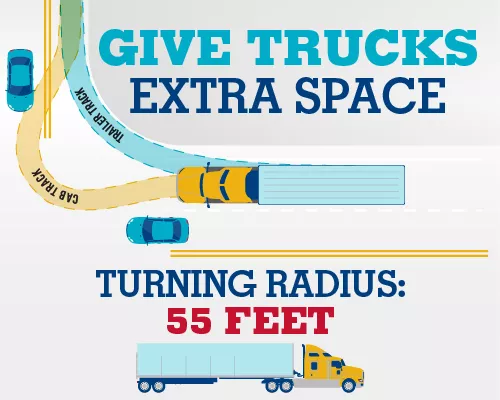 GIVE TRUCKS EXTRA SPACE

TRAILER TRACK

CAB TRACK

TURNING RADIUS: 55 FEET