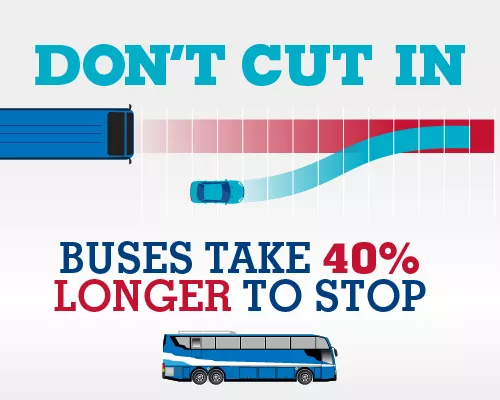 DON'T CUT IN

BUSES TAKE 40% LONGER TO STOP