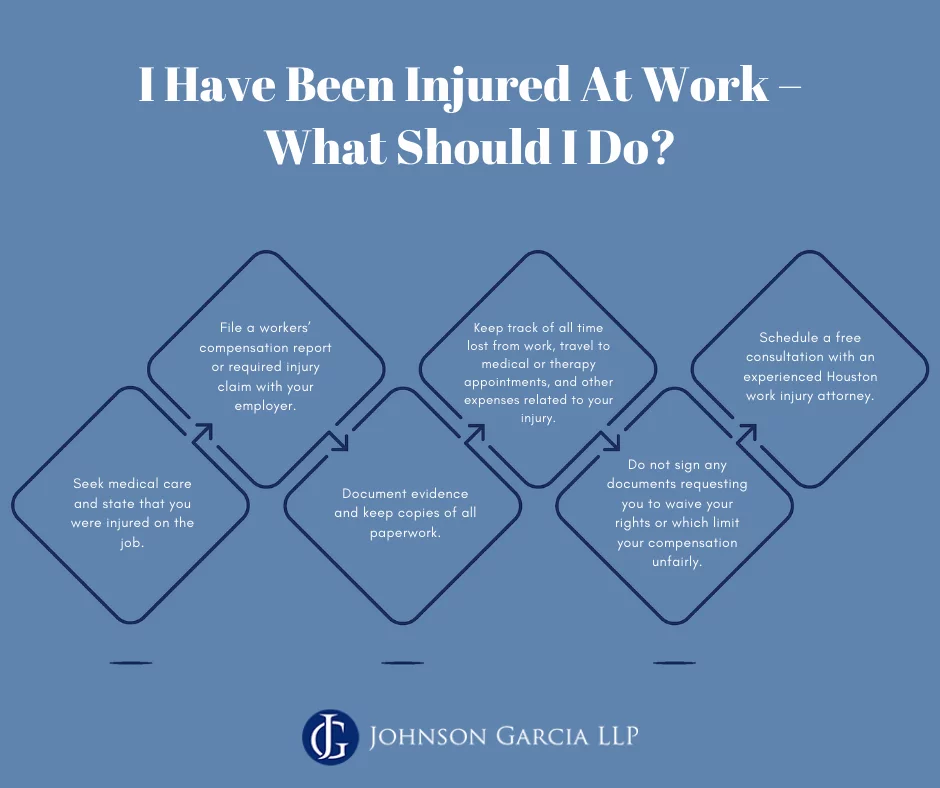 I Have Been Injured At Work – What Should I Do?

Seek medical care and state that you were injured on the job.

File a workers' compensation report or required injury claim with your employer.

Document evidence and keep copies of all paperwork.

Keep track of all time lost from work, travel to medical or therapy appointments, and other expenses related to your injury.

Do not sign any documents requesting you to waive your rights or which limit your compensation unfairly.

Schedule a free consultation with an experienced Houston work injury attorney.

JG JOHNSON GARCIA LLP