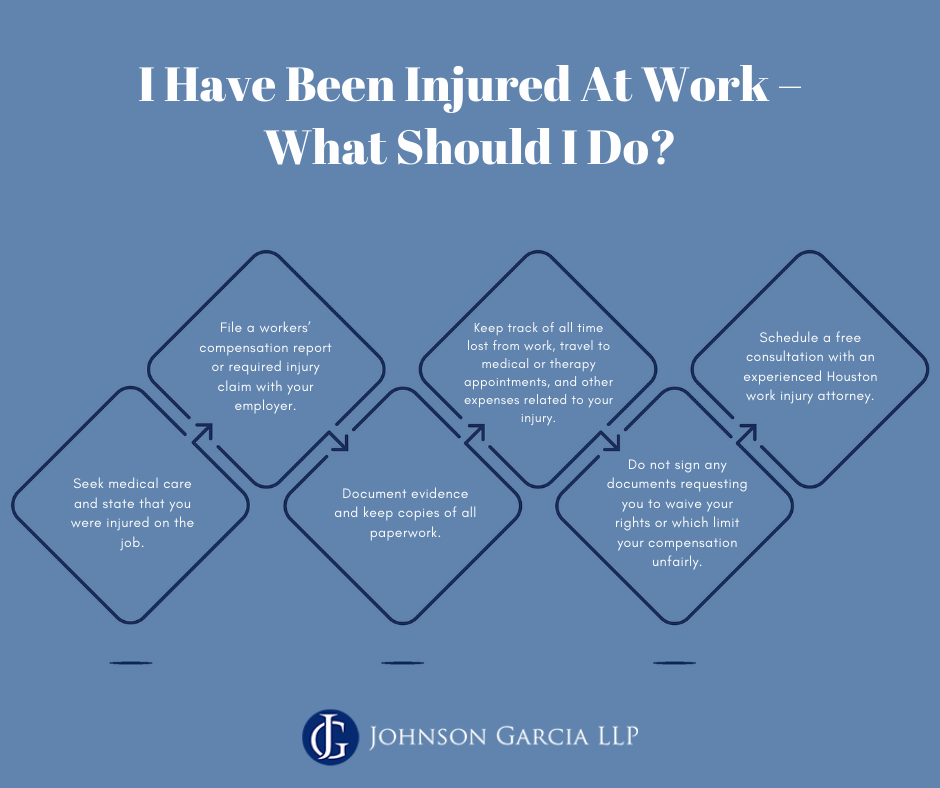 I Have Been Injured At Work – What Should I Do?

Seek medical care and state that you were injured on the job.

File a workers' compensation report or required injury claim with your employer.

Document evidence and keep copies of all paperwork.

Keep track of all time lost from work, travel to medical or therapy appointments, and other expenses related to your injury.

Do not sign any documents requesting you to waive your rights or which limit your compensation unfairly.

Schedule a free consultation with an experienced Houston work injury attorney.

JG JOHNSON GARCIA LLP